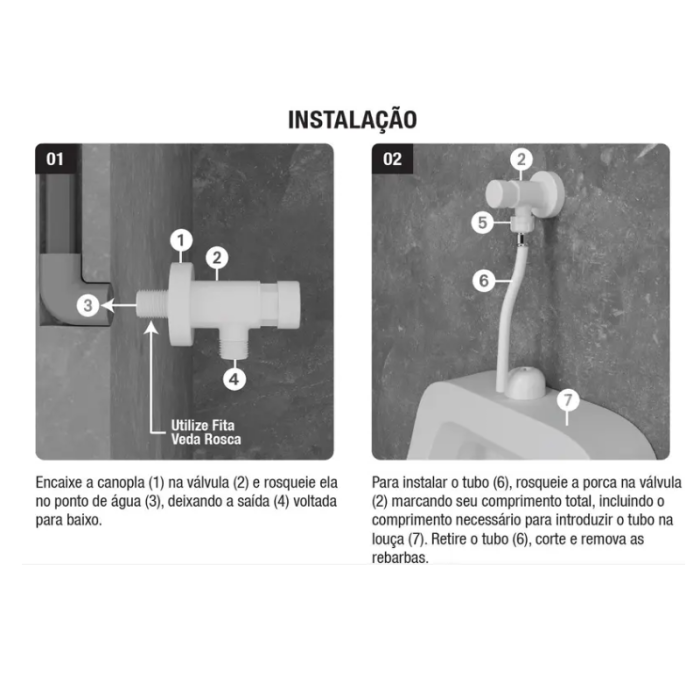 INSTALAÇÃO

01

1
2
3
4
Utilize Fita Veda Rosca

Encaixe a canopla (1) na válvula (2) e rosqueie ela no ponto de água (3), deixando a saída (4) voltada para baixo.

02

2
5
6
7

Para instalar o tubo (6), rosqueie a porca na válvula (2) marcando seu comprimento total, incluindo o comprimento necessário para introduzir o tubo na louça (7). Retire o tubo (6), corte e remova as rebarbas.